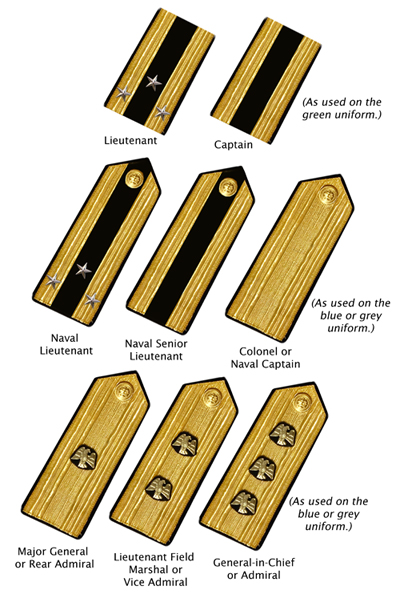 Lieutenant

Captain

(As used on the green uniform.)

Naval Lieutenant

Naval Senior Lieutenant

Colonel or Naval Captain

(As used on the blue or grey uniform.)

Major General or Rear Admiral

Lieutenant Field Marshal or Vice Admiral

General-in-Chief or Admiral

(As used on the blue or grey uniform.)